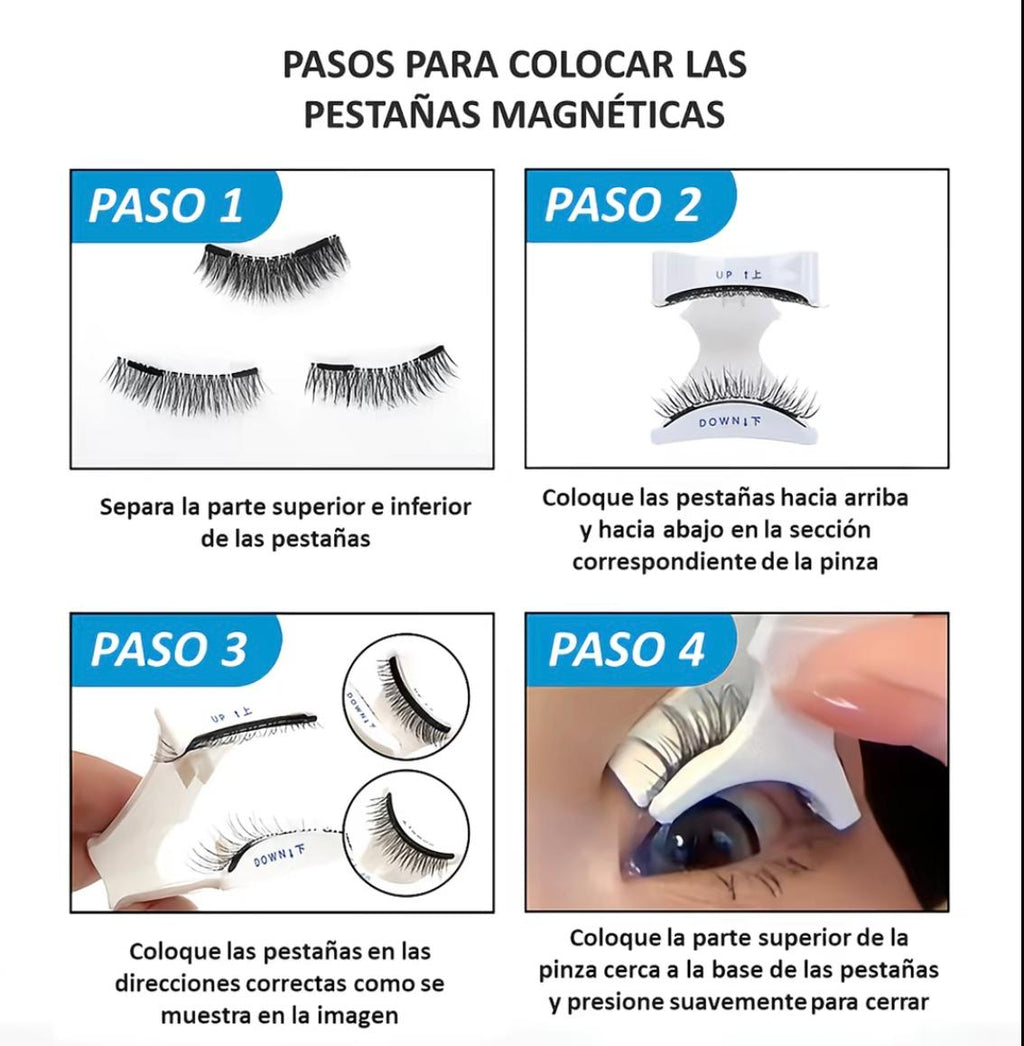 PASOS PARA COLOCAR LAS PESTAÑAS MAGNÉTICAS

PASO 1

Separa la parte superior e inferior de las pestañas

PASO 2

UP ↑上

DOWN↓下

Coloque las pestañas hacia arriba y hacia abajo en la sección correspondiente de la pinza

PASO 3

UP ↑上

DOWN↓下

DOWN↓下

Coloque las pestañas en las direcciones correctas como se muestra en la imagen

PASO 4

Coloque la parte superior de la pinza cerca a la base de las pestañas y presione suavemente para cerrar