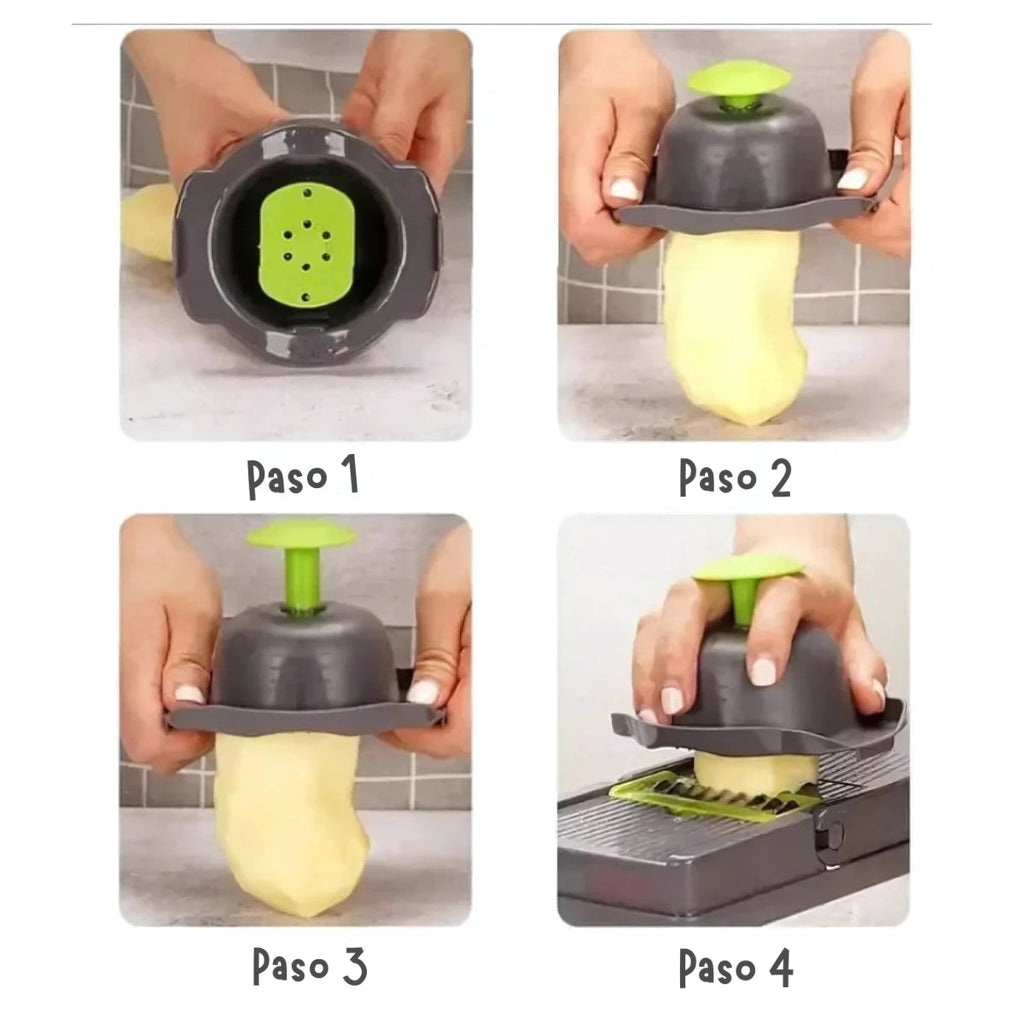 Paso 1

Paso 2

Paso 3

Paso 4