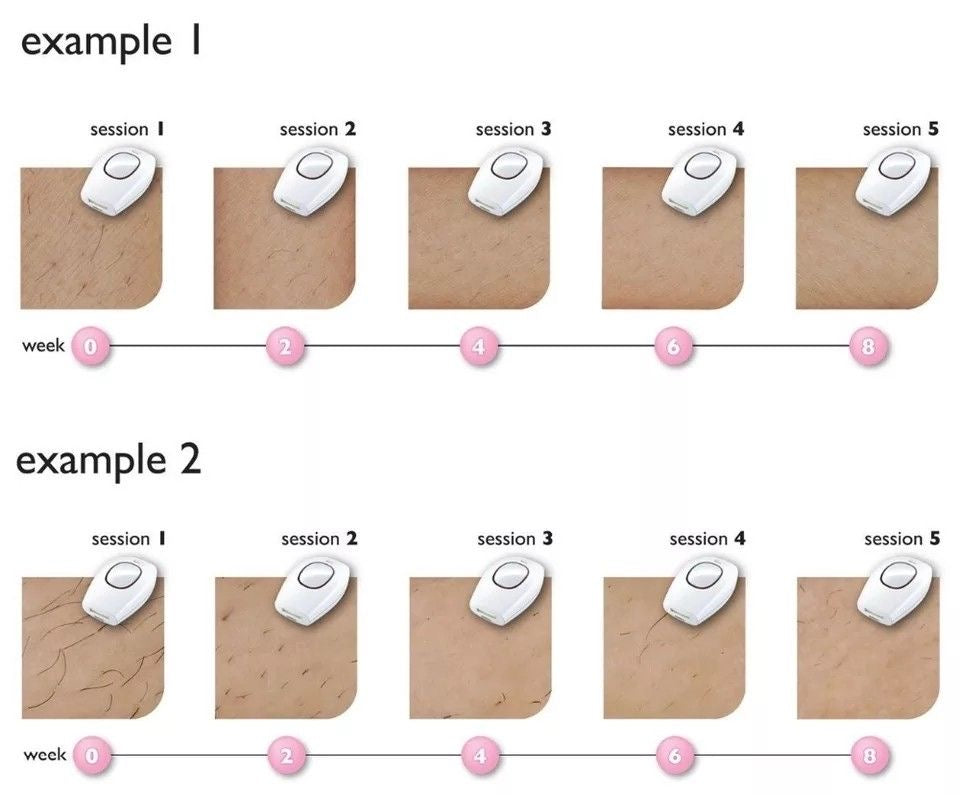 example 1

session 1 session 2 session 3 session 4 session 5

week 0 2 4 6 8

example 2

session 1 session 2 session 3 session 4 session 5

week 0 2 4 6 8